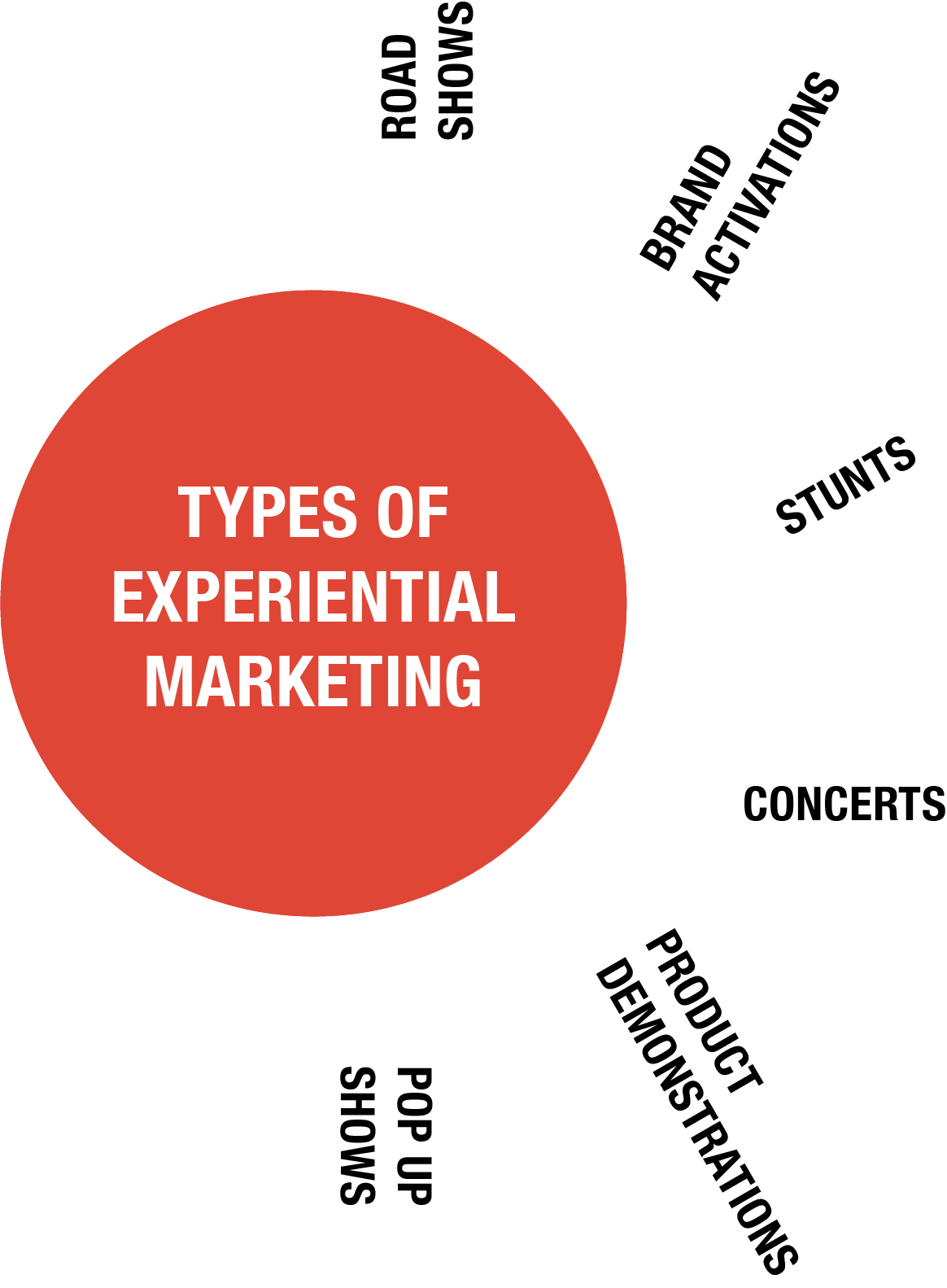 TYPES OF EXPERIENTIAL MARKETING

ROAD SHOWS

BRAND ACTIVATIONS

STUNTS

CONCERTS

PRODUCT DEMONSTRATIONS

POP UP SHOWS